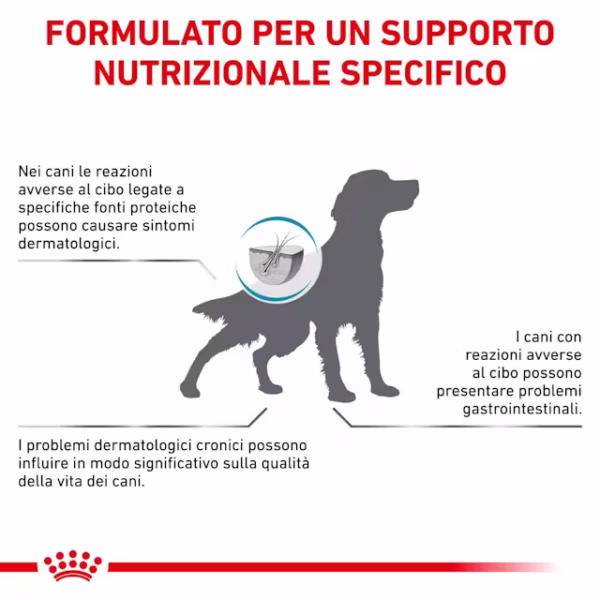 FORMULATO PER UN SUPPORTO NUTRIZIONALE SPECIFICO

Nei cani le reazioni avverse al cibo legate a specifiche fonti proteiche possono causare sintomi dermatologici.

I cani con reazioni avverse al cibo possono presentare problemi gastrointestinali.

I problemi dermatologici cronici possono influire in modo significativo sulla qualità della vita dei cani.