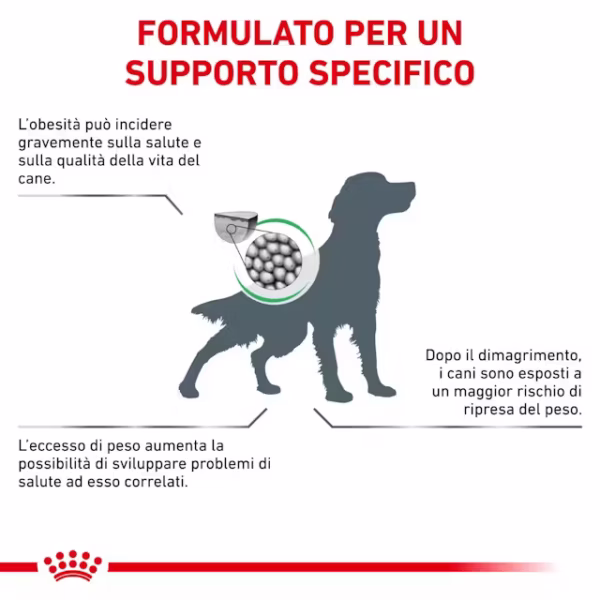 FORMULATO PER UN SUPPORTO SPECIFICO

L'obesità può incidere gravemente sulla salute e sulla qualità della vita del cane.

Dopo il dimagrimento, i cani sono esposti a un maggior rischio di ripresa del peso.

L'eccesso di peso aumenta la possibilità di sviluppare problemi di salute ad esso correlati.